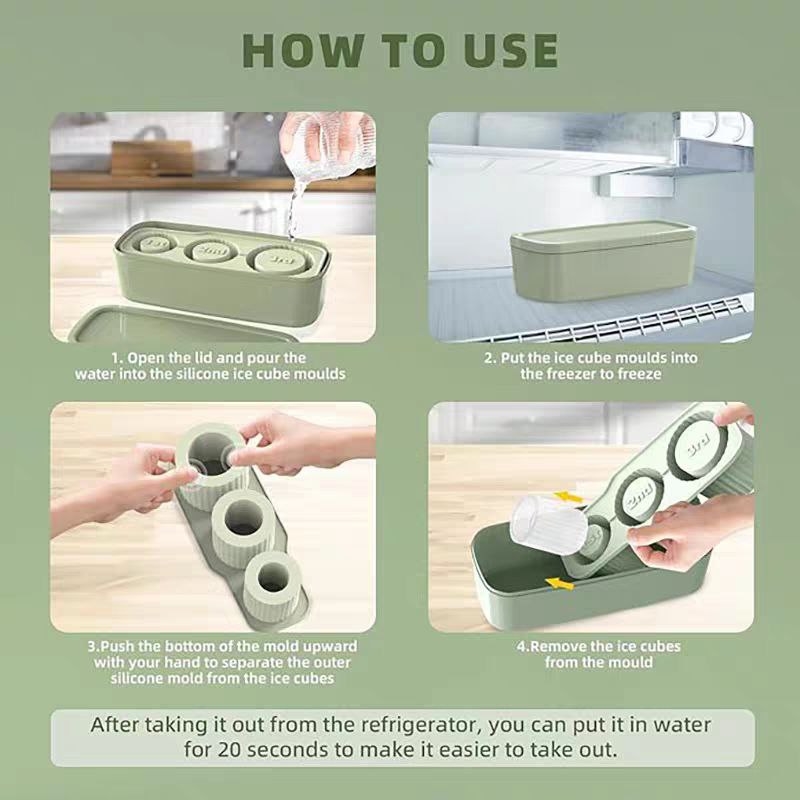 HOW TO USE

1st 2nd 3rd

1. Open the lid and pour the water into the silicone ice cube moulds

2. Put the ice cube moulds into the freezer to freeze

3.Push the bottom of the mold upward with your hand to separate the outer silicone mold from the ice cubes

3rd 2nd

4.Remove the ice cubes from the mould

After taking it out from the refrigerator, you can put it in water for 20 seconds to make it easier to take out.